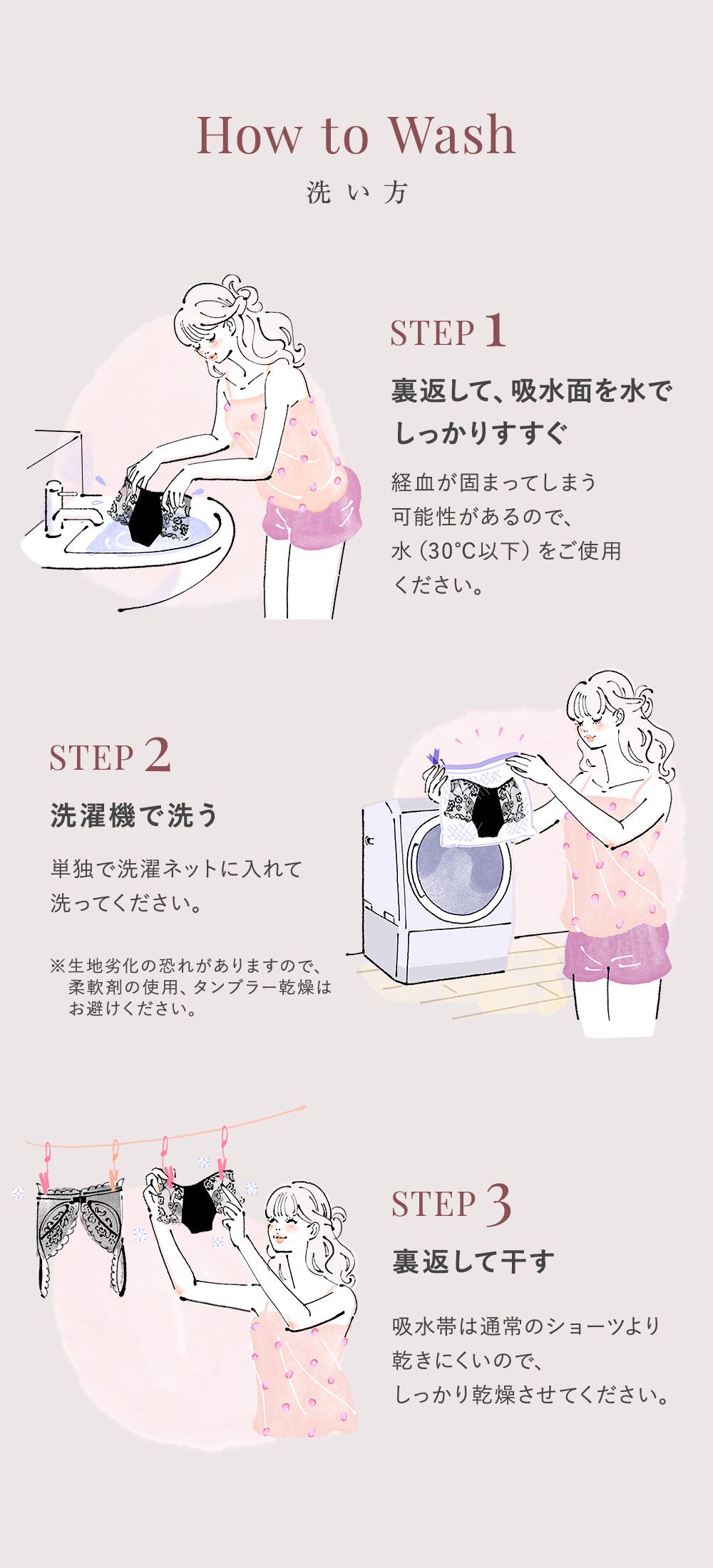 How to Wash
洗い方

STEP 1
裏返して、吸水面を水でしっかりすすぐ

経血が固まってしまう可能性があるので、水（30°C以下）をご使用ください。

STEP 2
洗濯機で洗う

単独で洗濯ネットに入れて洗ってください。

※生地劣化の恐れがありますので、柔軟剤の使用、タンブラー乾燥はお避けください。

STEP 3
裏返して干す

吸水帯は通常のショーツより乾きにくいので、しっかり乾燥させてください。